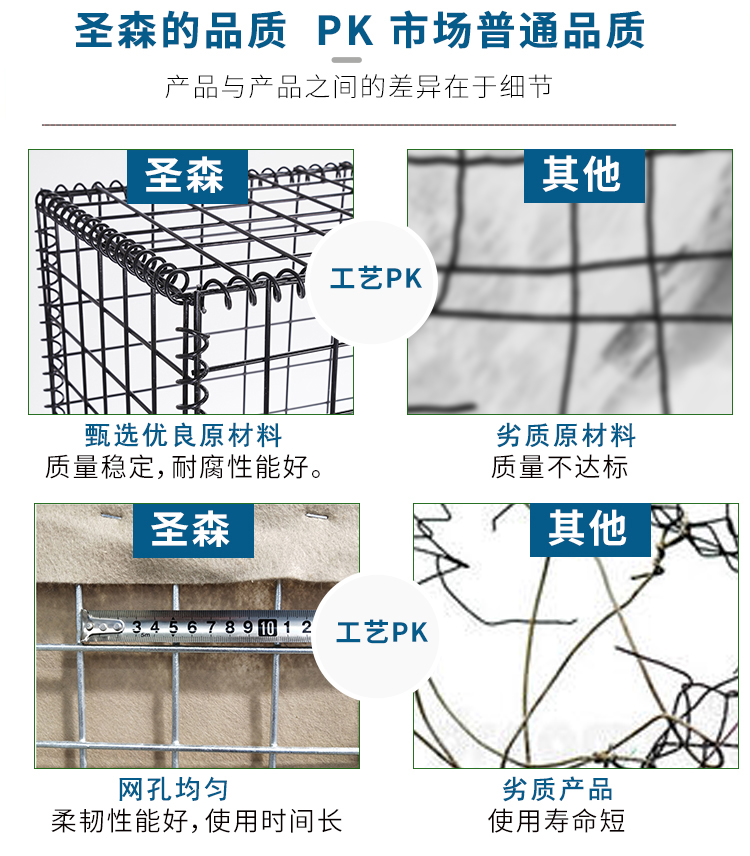 圣森的品质 PK 市场普通品质

产品与产品之间的差异在于细节

圣森

工艺PK

其他

甄选优良原材料
质量稳定,耐腐性能好。

劣质原材料
质量不达标

圣森

3 4 5 6 7 8 9 10 1 2

工艺PK

其他

网孔均匀
柔韧性能好,使用时间长

劣质产品
使用寿命短